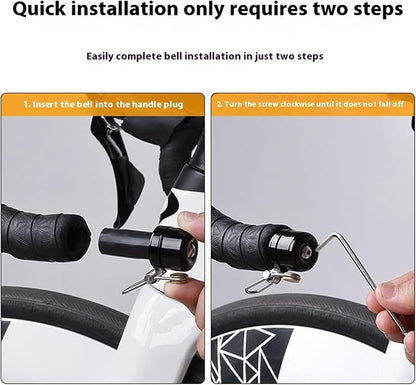 Quick installation only requires two steps

Easily complete bell installation in just two steps

1. Insert the bell into the handle plug

2. Turn the screw clockwise until it does not fall off