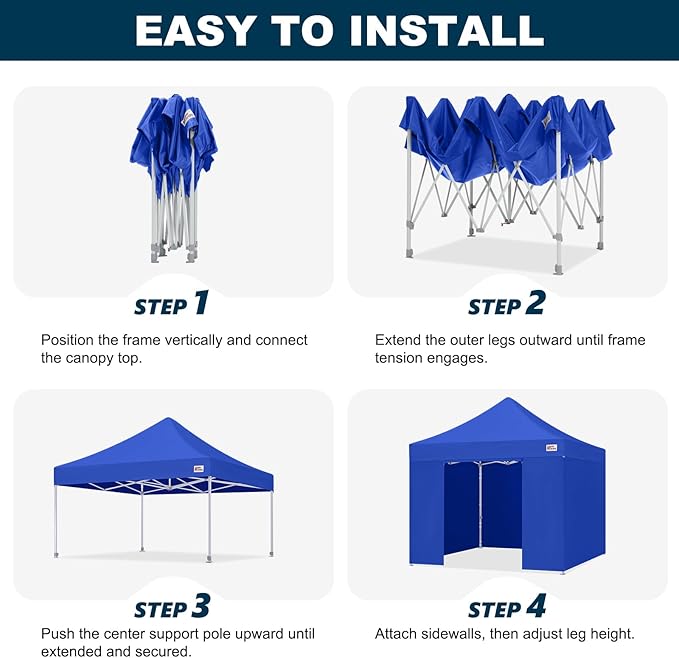 EASY TO INSTALL

STEP 1

Position the frame vertically and connect the canopy top.

STEP 2

Extend the outer legs outward until frame tension engages.

STEP 3

Push the center support pole upward until extended and secured.

STEP 4

Attach sidewalls, then adjust leg height.