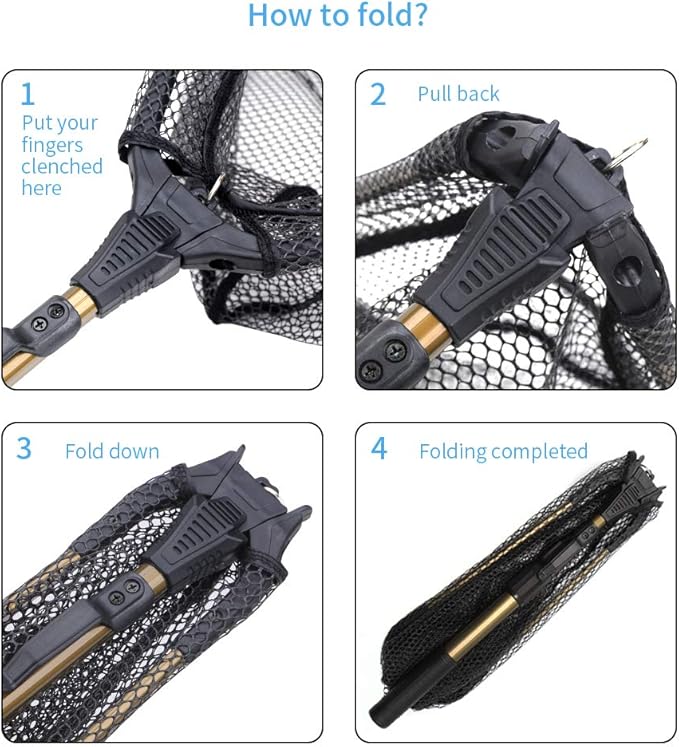 How to fold?

1
Put your fingers clenched here

2 Pull back

3 Fold down

4 Folding completed