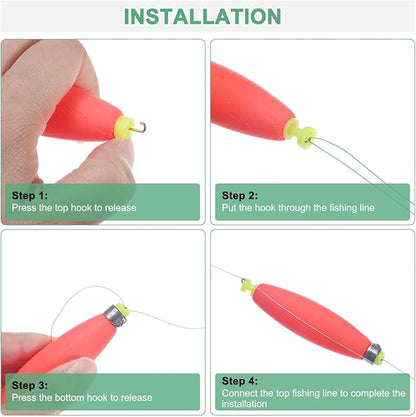 INSTALLATION

Step 1:
Press the top hook to release

Step 2:
Put the hook through the fishing line

Step 3:
Press the bottom hook to release

Step 4:
Connect the top fishing line to complete the installation