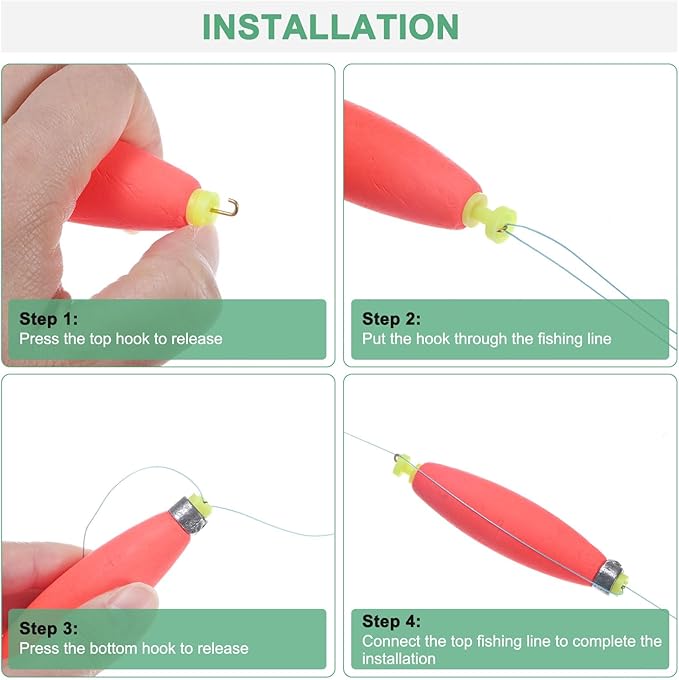 INSTALLATION

Step 1:
Press the top hook to release

Step 2:
Put the hook through the fishing line

Step 3:
Press the bottom hook to release

Step 4:
Connect the top fishing line to complete the installation