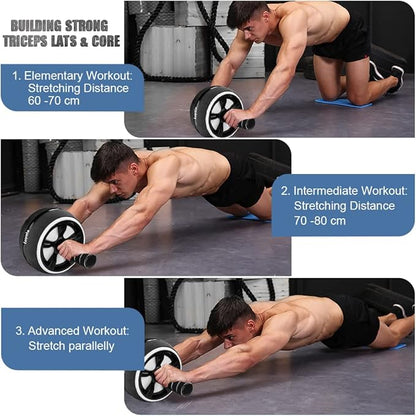 BUILDING STRONG TRICEPS LATS & CORE

1. Elementary Workout: Stretching Distance 60 -70 cm

2. Intermediate Workout: Stretching Distance 70 -80 cm

3. Advanced Workout: Stretch parallelly