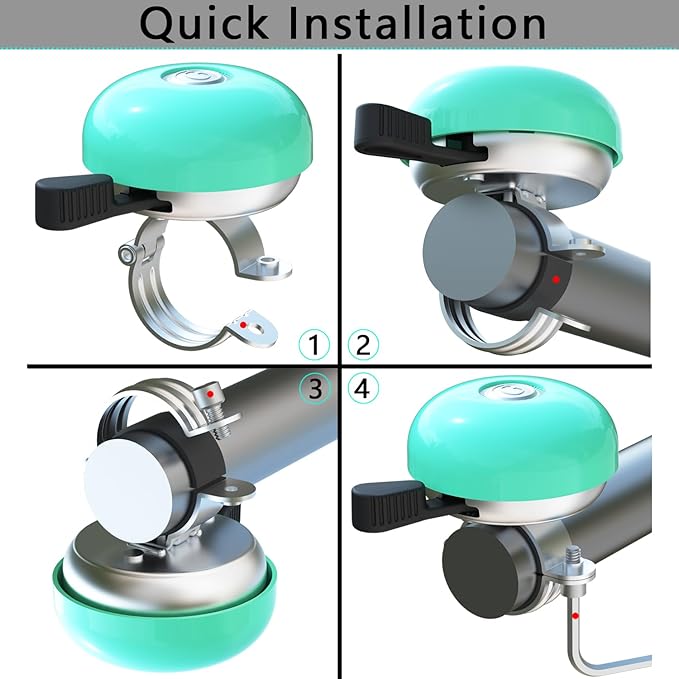 Quick Installation

1

2

3

4