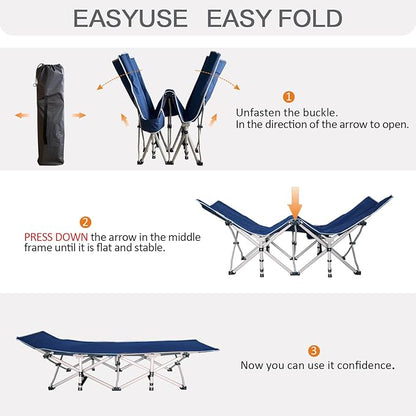 EASYUSE EASY FOLD

1

Unfasten the buckle.
In the direction of the arrow to open.

2

PRESS DOWN the arrow in the middle frame until it is flat and stable.

3

Now you can use it confidence.