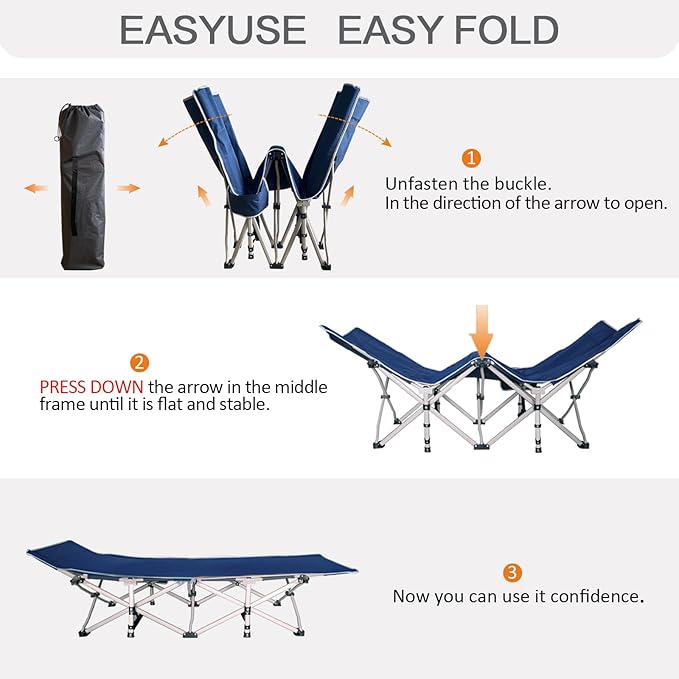 EASYUSE EASY FOLD

1

Unfasten the buckle.
In the direction of the arrow to open.

2

PRESS DOWN the arrow in the middle frame until it is flat and stable.

3

Now you can use it confidence.