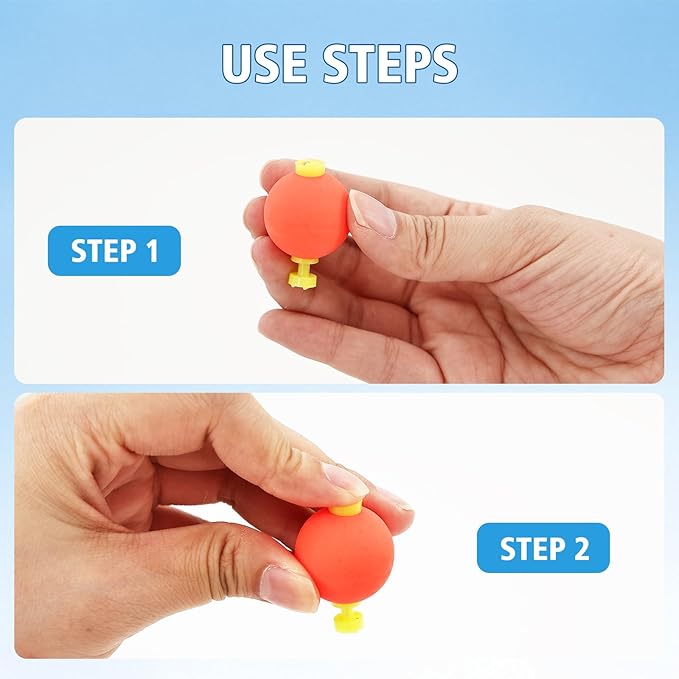 USE STEPS

STEP 1

STEP 2