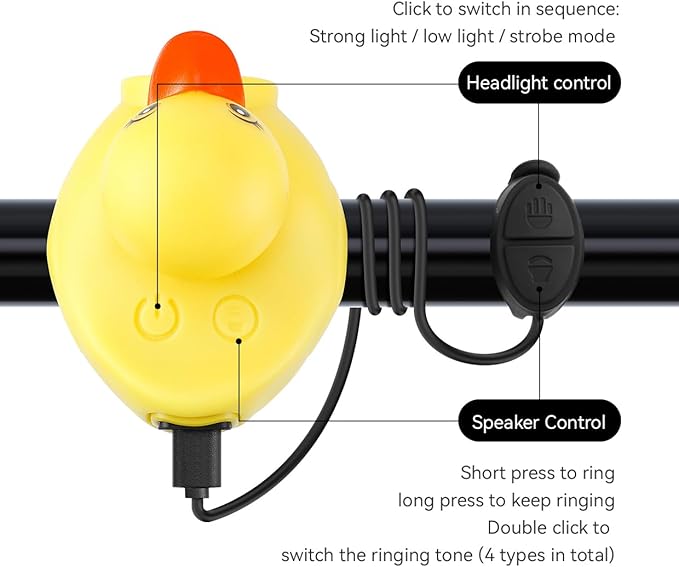 Click to switch in sequence:
Strong light / low light / strobe mode

Headlight control

Speaker Control

Short press to ring
long press to keep ringing
Double click to
switch the ringing tone (4 types in total)