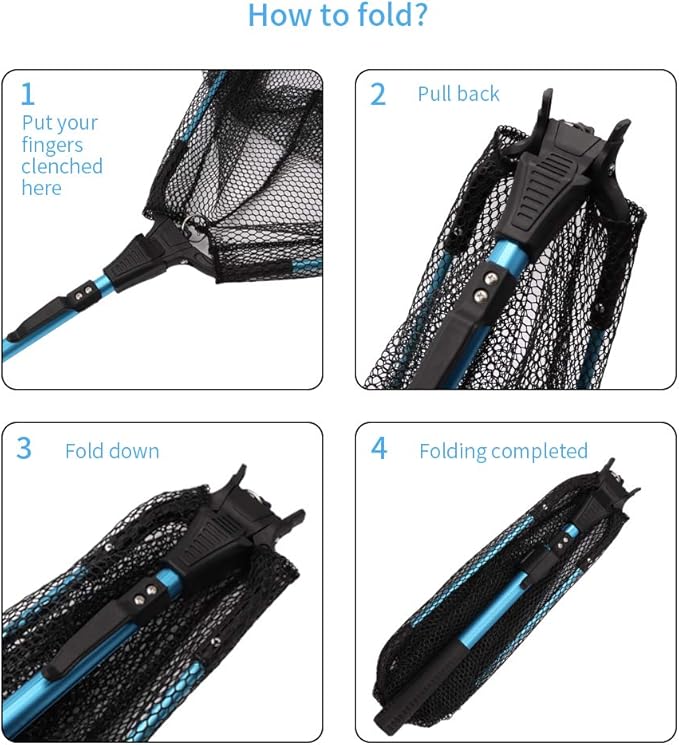 How to fold?

1
Put your fingers clenched here

2 Pull back

3 Fold down

4 Folding completed