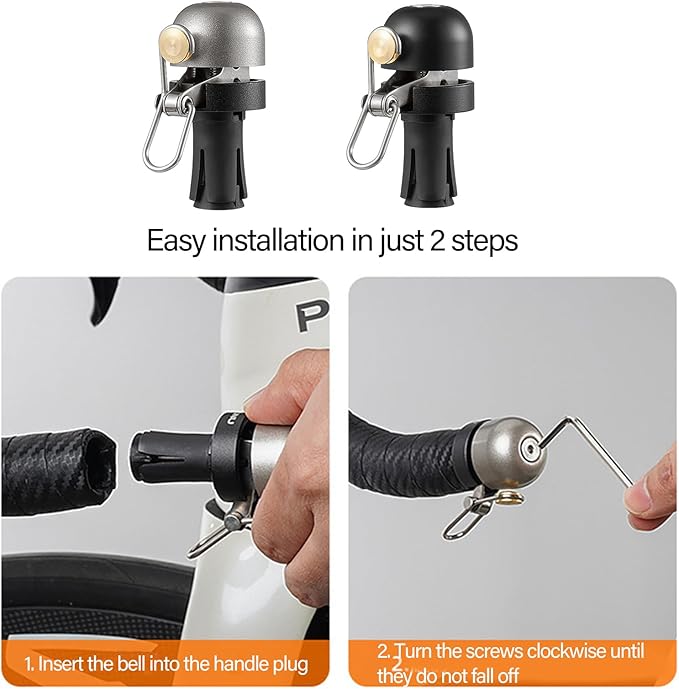 Easy installation in just 2 steps

P

1. Insert the bell into the handle plug

2. Turn the screws clockwise until they do not fall off