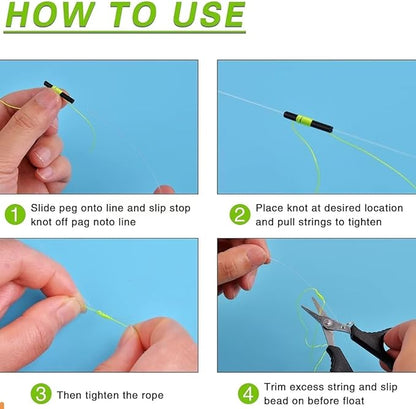 HOW TO USE

1 Slide peg onto line and slip stop knot off pag noto line

2 Place knot at desired location and pull strings to tighten

3 Then tighten the rope

4 Trim excess string and slip bead on before float