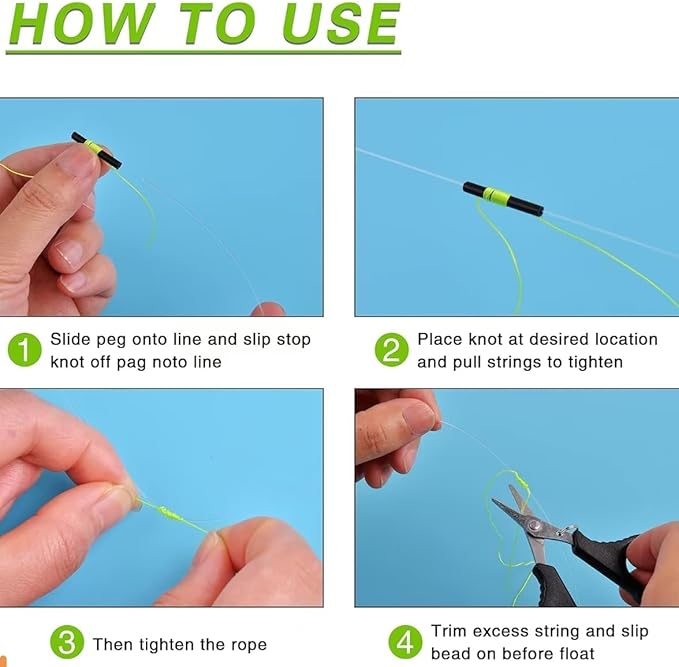 HOW TO USE

1 Slide peg onto line and slip stop knot off pag noto line

2 Place knot at desired location and pull strings to tighten

3 Then tighten the rope

4 Trim excess string and slip bead on before float