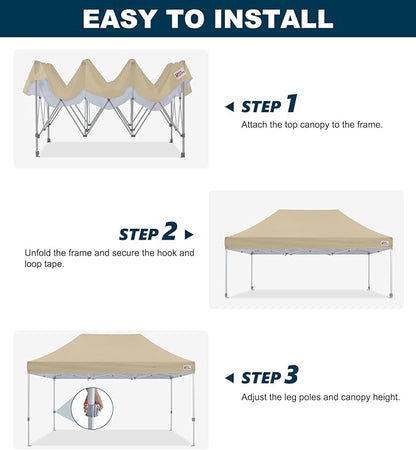 EASY TO INSTALL

STEP 1

Attach the top canopy to the frame.

STEP 2

Unfold the frame and secure the hook and loop tape.

STEP 3

Adjust the leg poles and canopy height.