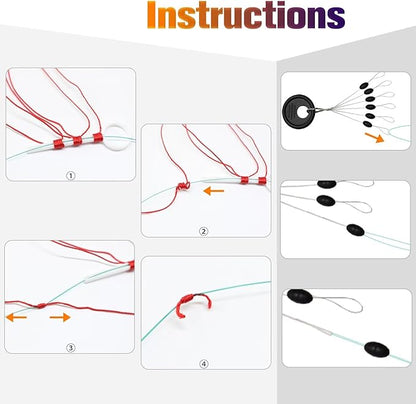 Instructions

①

②

③

④