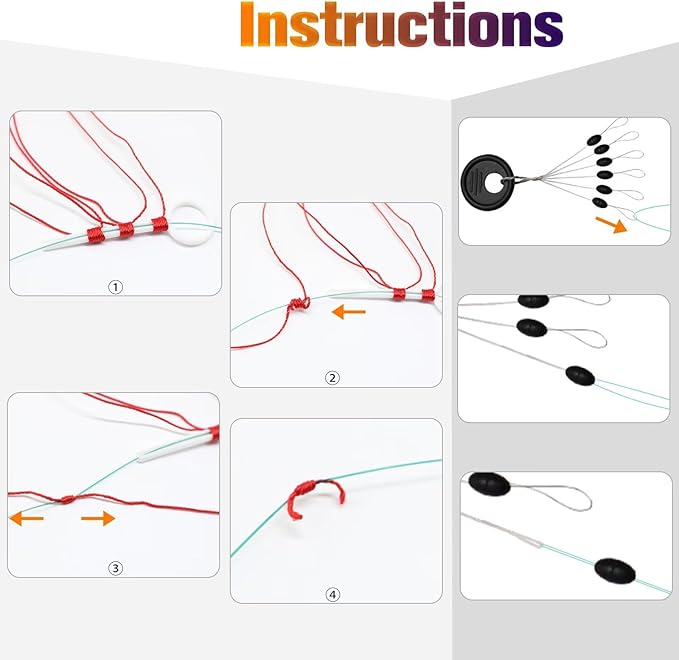 Instructions

①

②

③

④