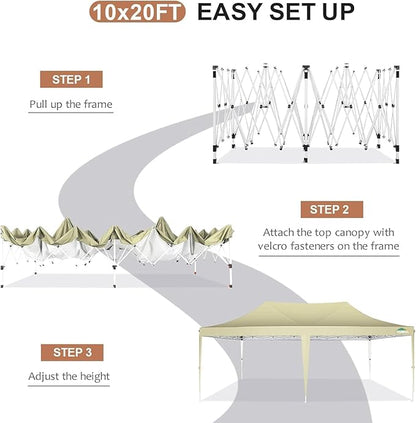 10x20FT EASY SET UP

STEP 1

Pull up the frame

STEP 2

Attach the top canopy with velcro fasteners on the frame

STEP 3

Adjust the height