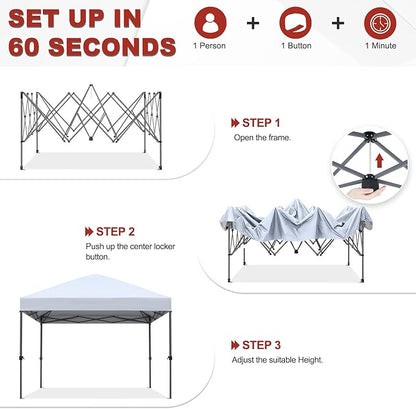 SET UP IN 60 SECONDS

1 Person + 1 Button + 1 Minute

STEP 1
Open the frame.

STEP 2
Push up the center locker button.

STEP 3
Adjust the suitable Height.