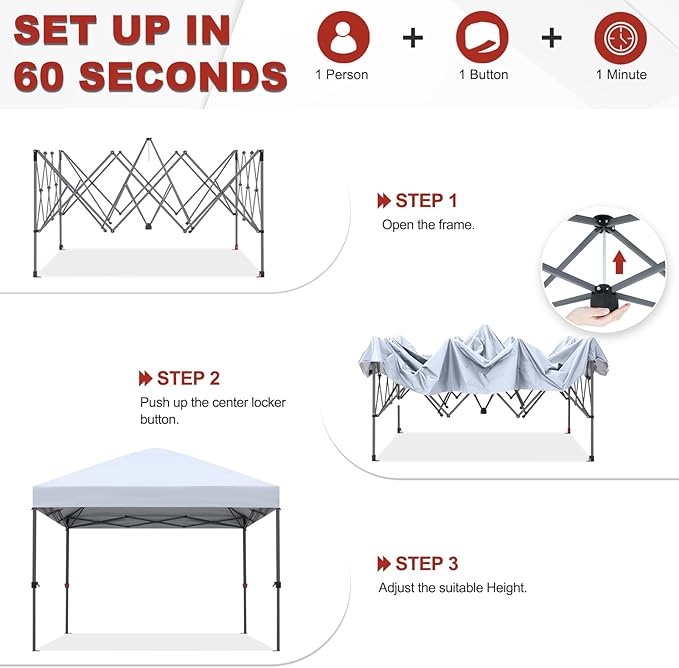 SET UP IN 60 SECONDS

1 Person + 1 Button + 1 Minute

STEP 1
Open the frame.

STEP 2
Push up the center locker button.

STEP 3
Adjust the suitable Height.