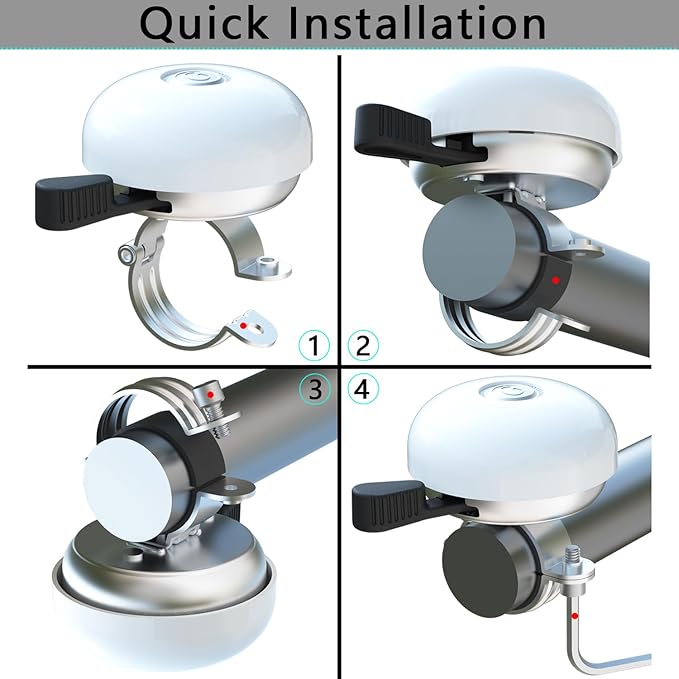 Quick Installation

1

2

3

4