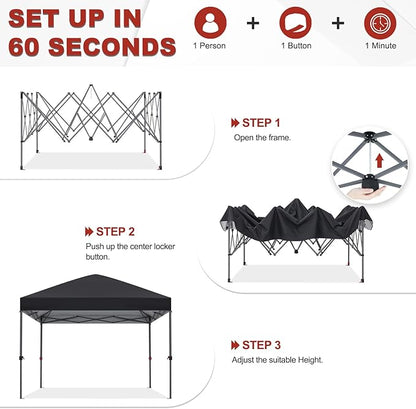 SET UP IN 60 SECONDS

1 Person + 1 Button + 1 Minute

STEP 1
Open the frame.

STEP 2
Push up the center locker button.

STEP 3
Adjust the suitable Height.