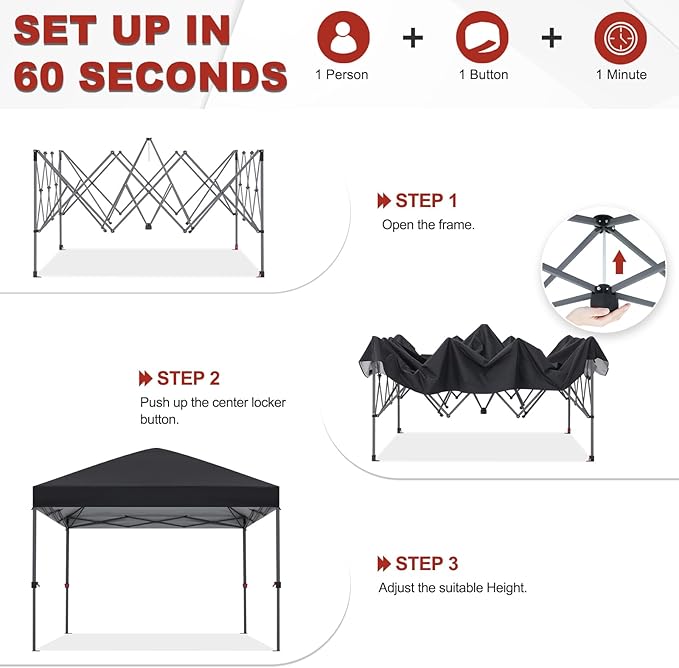 SET UP IN 60 SECONDS

1 Person + 1 Button + 1 Minute

STEP 1
Open the frame.

STEP 2
Push up the center locker button.

STEP 3
Adjust the suitable Height.