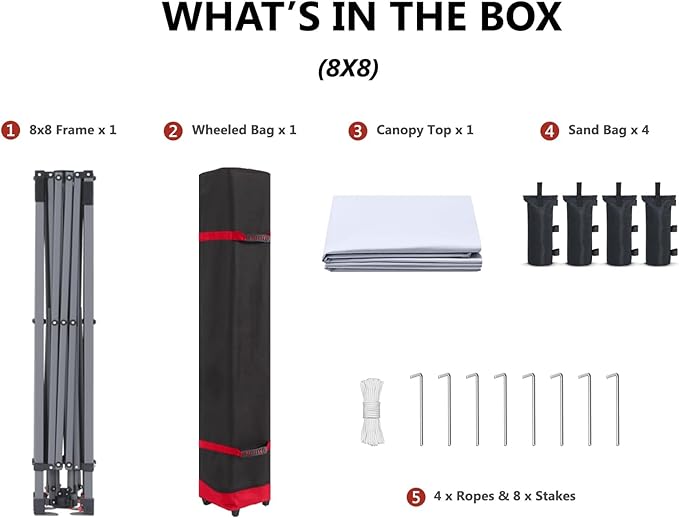 WHAT'S IN THE BOX

(8X8)

1 8x8 Frame x 1

2 Wheeled Bag x 1

3 Canopy Top x 1

4 Sand Bag x 4

5 4 x Ropes & 8 x Stakes