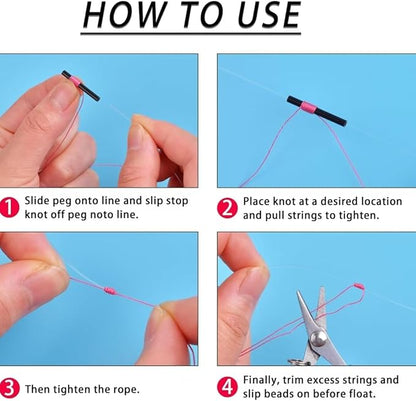 HOW TO USE

1 Slide peg onto line and slip stop knot off peg noto line.

2 Place knot at a desired location and pull strings to tighten.

3 Then tighten the rope.

4 Finally, trim excess strings and slip beads on before float.