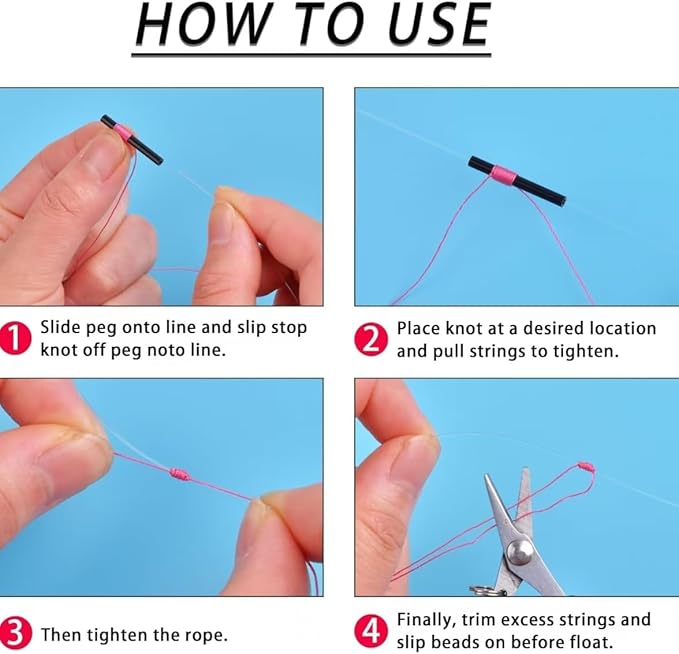 HOW TO USE

1 Slide peg onto line and slip stop knot off peg noto line.

2 Place knot at a desired location and pull strings to tighten.

3 Then tighten the rope.

4 Finally, trim excess strings and slip beads on before float.