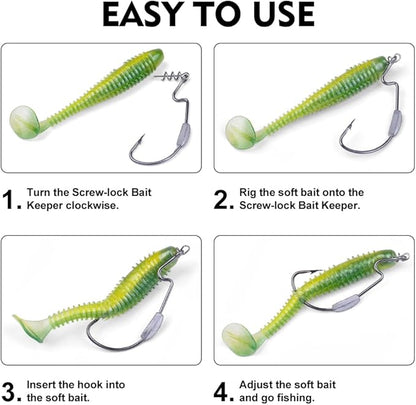 EASY TO USE

1. Turn the Screw-lock Bait Keeper clockwise.

2. Rig the soft bait onto the Screw-lock Bait Keeper.

3. Insert the hook into the soft bait.

4. Adjust the soft bait and go fishing.