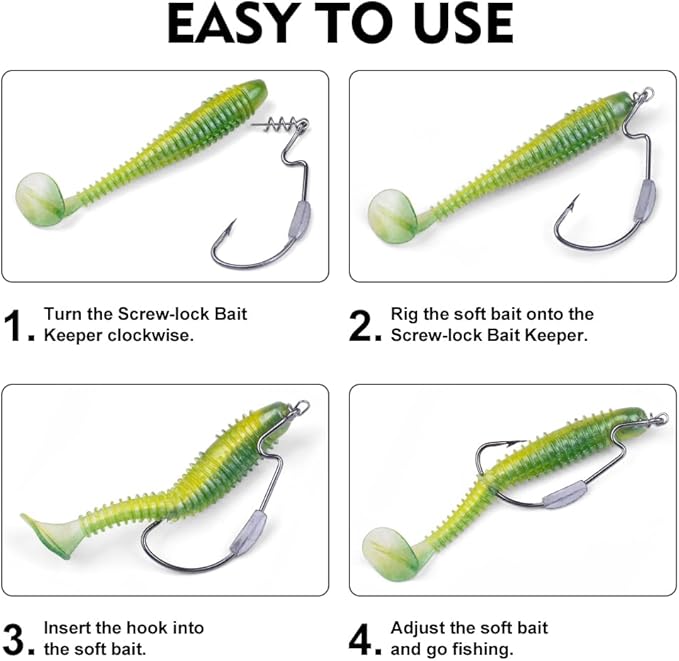 EASY TO USE

1. Turn the Screw-lock Bait Keeper clockwise.

2. Rig the soft bait onto the Screw-lock Bait Keeper.

3. Insert the hook into the soft bait.

4. Adjust the soft bait and go fishing.