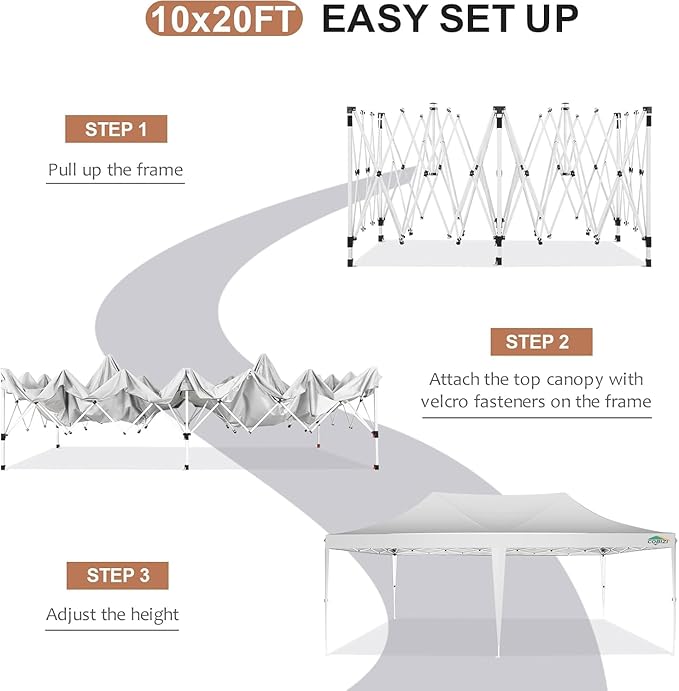 10x20FT EASY SET UP

STEP 1

Pull up the frame

STEP 2

Attach the top canopy with velcro fasteners on the frame

STEP 3

Adjust the height

COBIZI