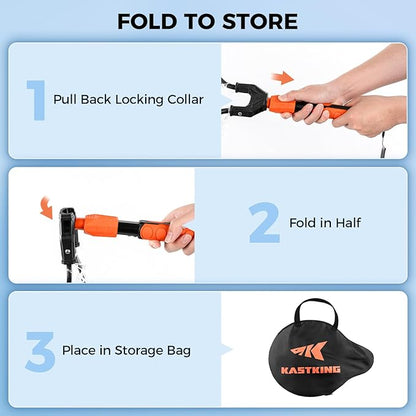 FOLD TO STORE

1 Pull Back Locking Collar

2 Fold in Half

3 Place in Storage Bag

KASTKING