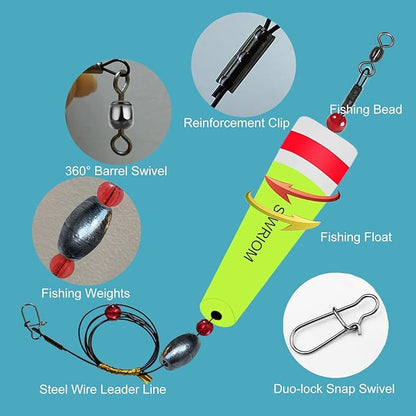 Reinforcement Clip

Fishing Bead

360° Barrel Swivel

SWRIOM

Fishing Float

Fishing Weights

Steel Wire Leader Line

Duo-lock Snap Swivel