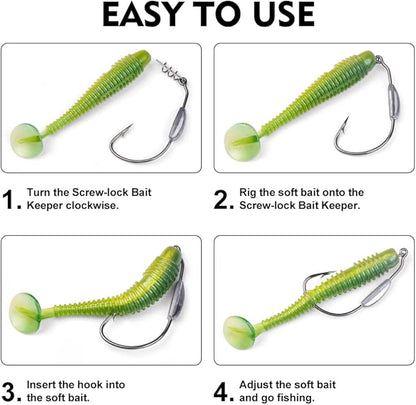 EASY TO USE

1. Turn the Screw-lock Bait Keeper clockwise.

2. Rig the soft bait onto the Screw-lock Bait Keeper.

3. Insert the hook into the soft bait.

4. Adjust the soft bait and go fishing.