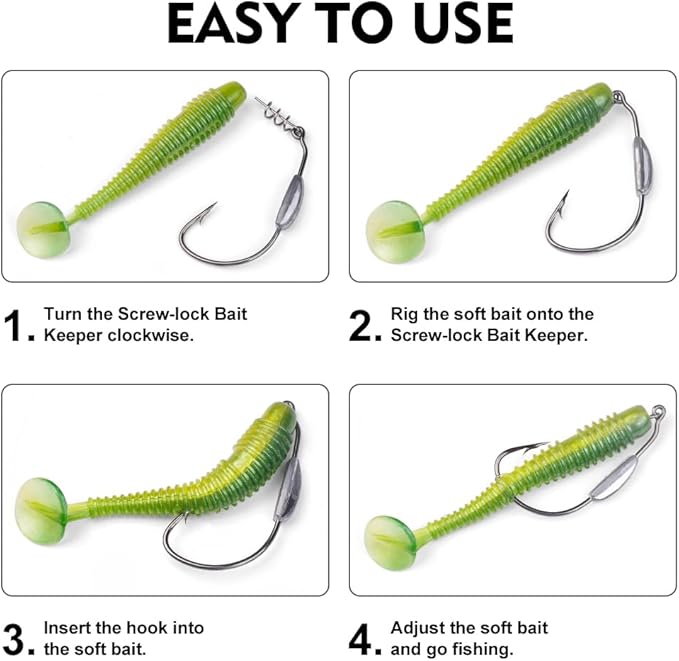 EASY TO USE

1. Turn the Screw-lock Bait Keeper clockwise.

2. Rig the soft bait onto the Screw-lock Bait Keeper.

3. Insert the hook into the soft bait.

4. Adjust the soft bait and go fishing.