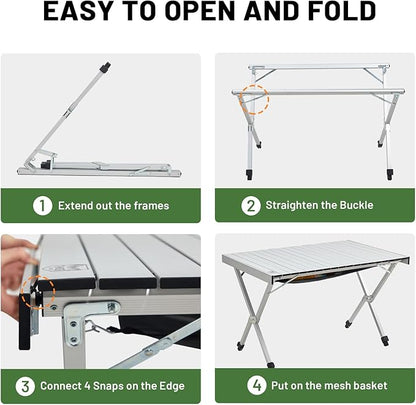 EASY TO OPEN AND FOLD

1 Extend out the frames

2 Straighten the Buckle

3 Connect 4 Snaps on the Edge

4 Put on the mesh basket