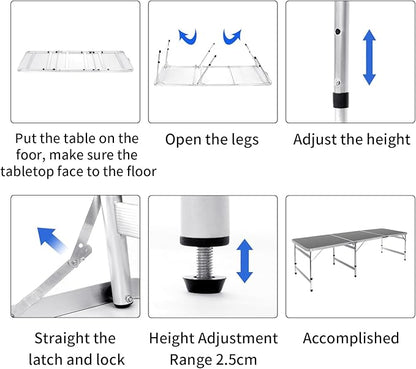 Put the table on the foor, make sure the tabletop face to the floor

Open the legs

Adjust the height

Straight the latch and lock

Height Adjustment Range 2.5cm

Accomplished