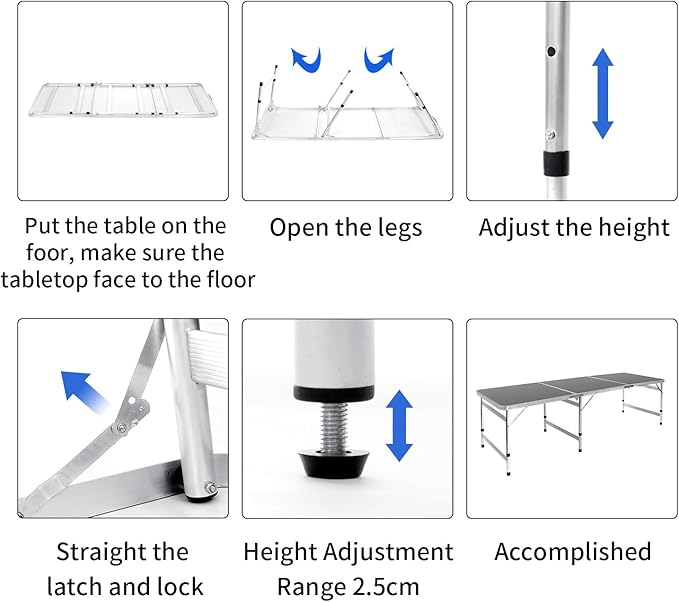 Put the table on the foor, make sure the tabletop face to the floor

Open the legs

Adjust the height

Straight the latch and lock

Height Adjustment Range 2.5cm

Accomplished