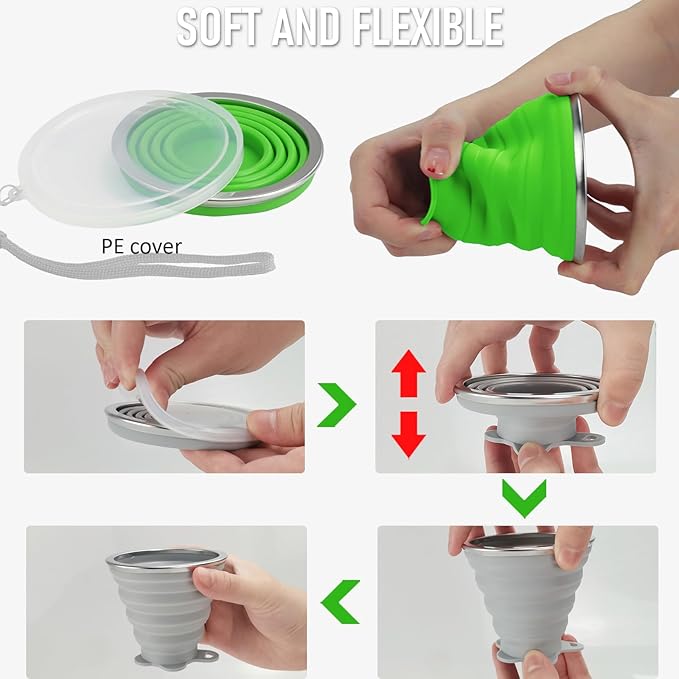 SOFT AND FLEXIBLE

PE cover