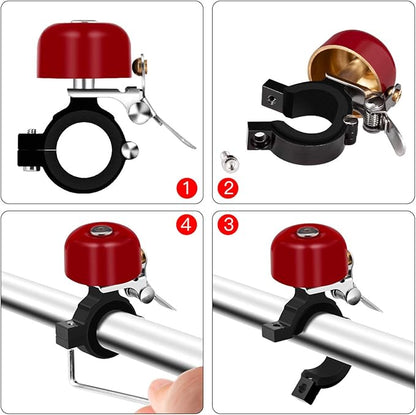 1

2

4

3