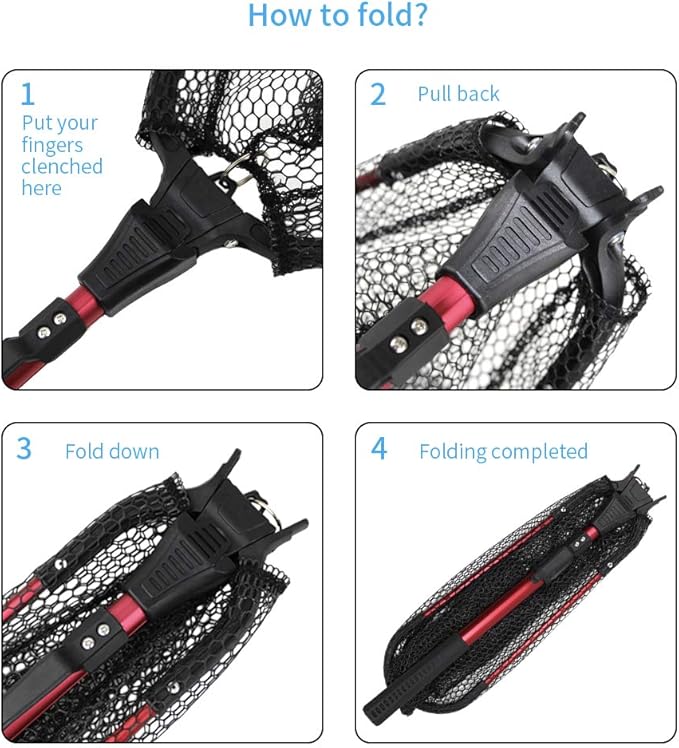 How to fold?

1
Put your fingers clenched here

2 Pull back

3 Fold down

4 Folding completed