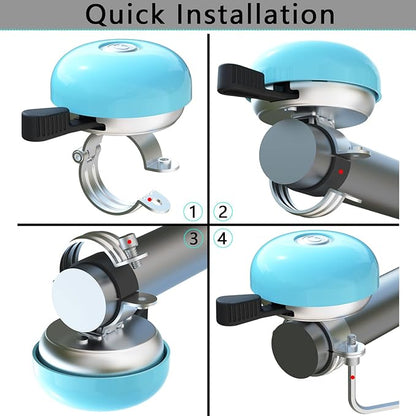 Quick Installation

1

2

3

4