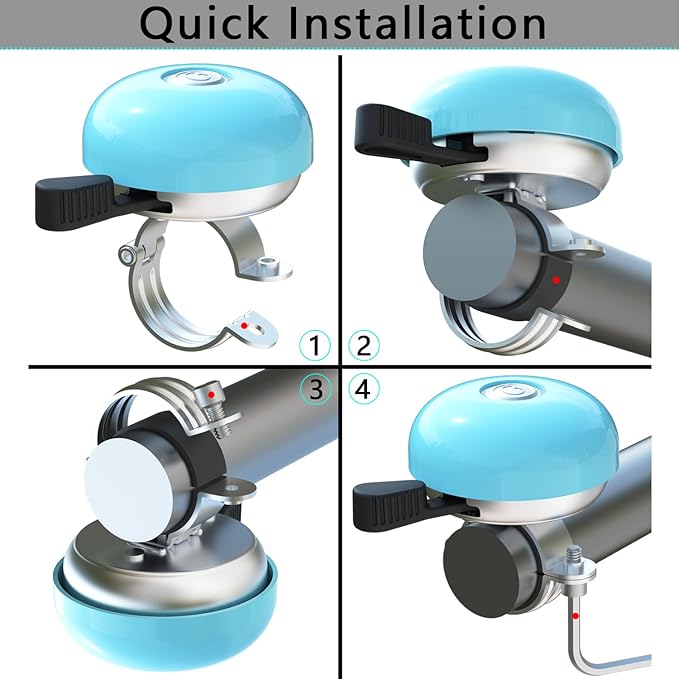 Quick Installation

1

2

3

4