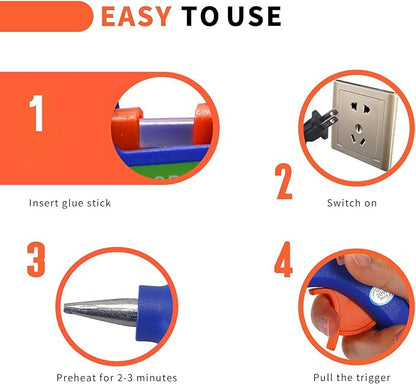 EASY TO USE

1

Insert glue stick

2

Switch on

3

Preheat for 2-3 minutes

4

Pull the trigger