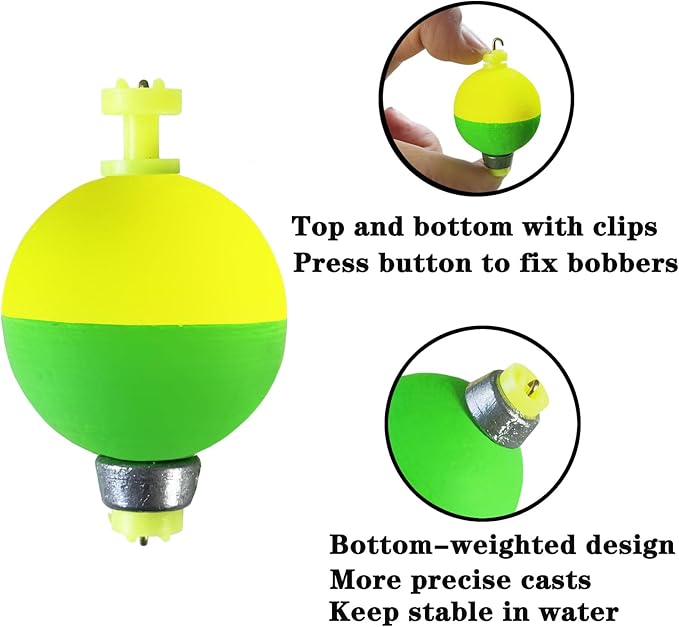 Top and bottom with clips
Press button to fix bobbers

Bottom–weighted design
More precise casts
Keep stable in water