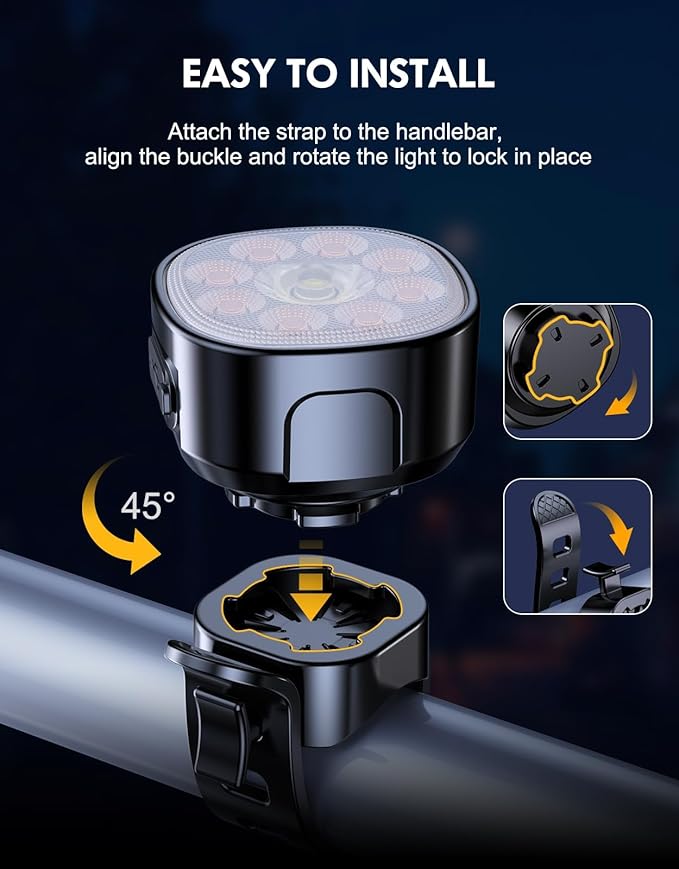 EASY TO INSTALL

Attach the strap to the handlebar, align the buckle and rotate the light to lock in place

45°