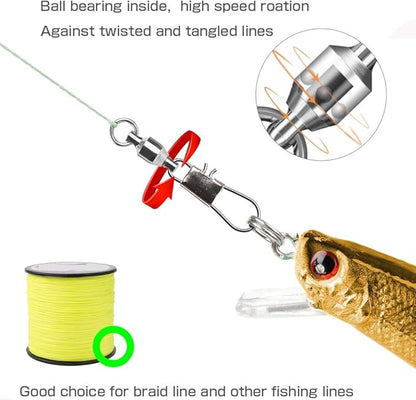 Ball bearing inside, high speed roation
Against twisted and tangled lines

Good choice for braid line and other fishing lines