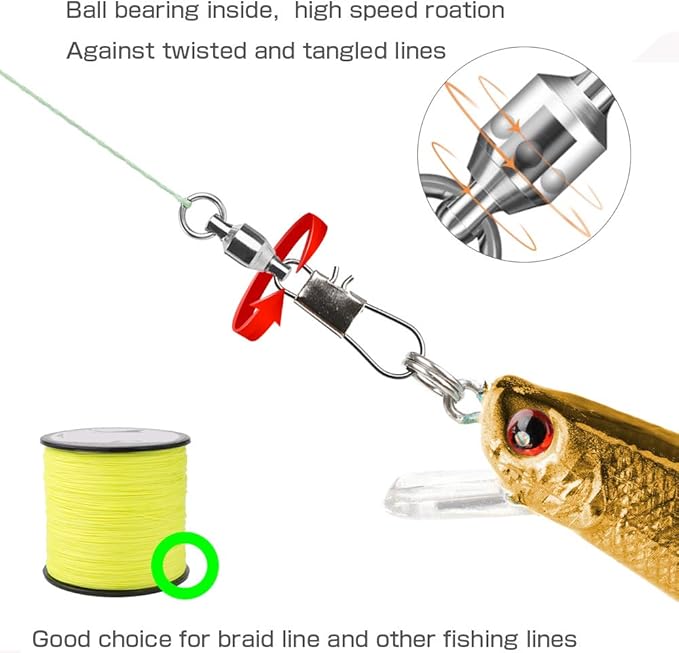 Ball bearing inside, high speed roation
Against twisted and tangled lines

Good choice for braid line and other fishing lines