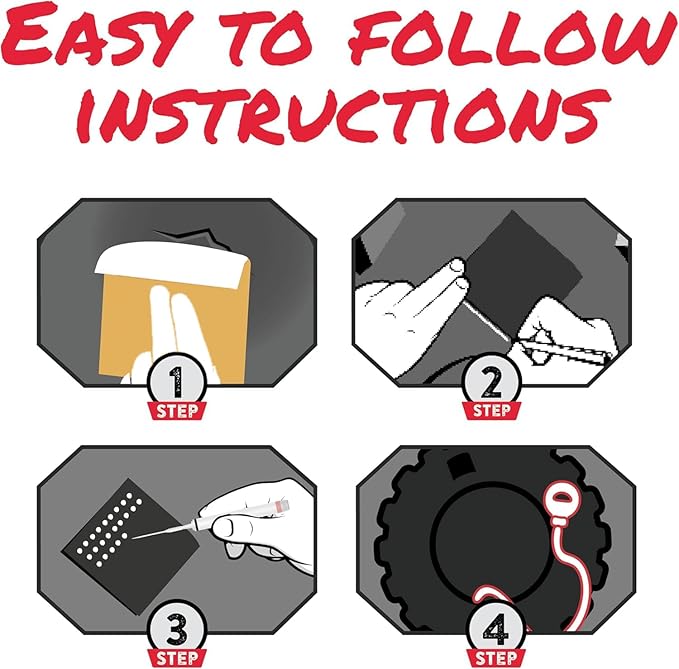 EASY TO FOLLOW INSTRUCTIONS

1
STEP

2
STEP

3
STEP

4
STEP