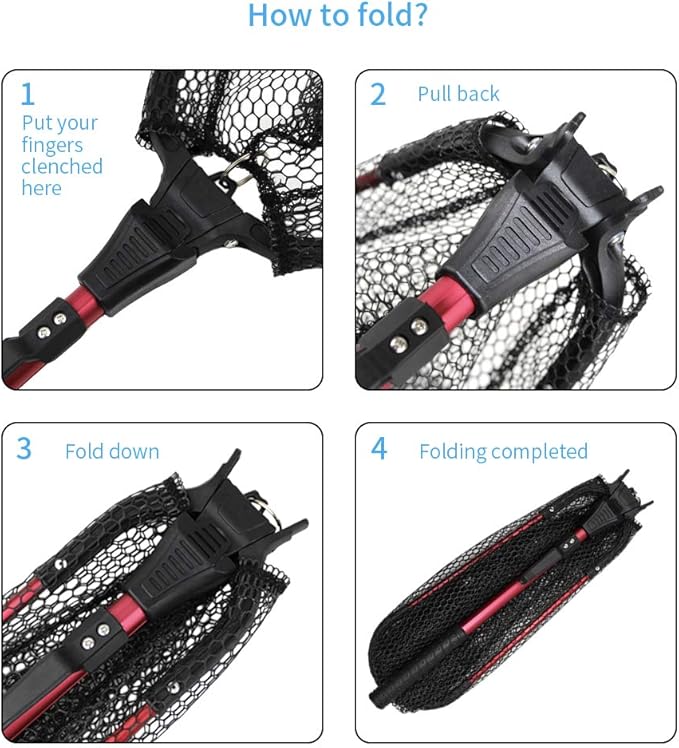 How to fold?

1
Put your fingers clenched here

2 Pull back

3 Fold down

4 Folding completed