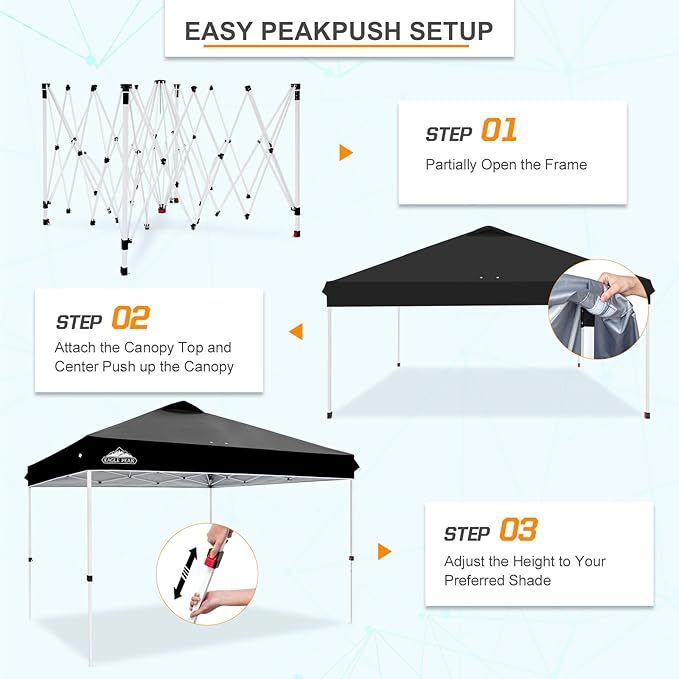 EASY PEAKPUSH SETUP

STEP 01
Partially Open the Frame

STEP 02
Attach the Canopy Top and Center Push up the Canopy

EAGLE PEAK

STEP 03
Adjust the Height to Your Preferred Shade